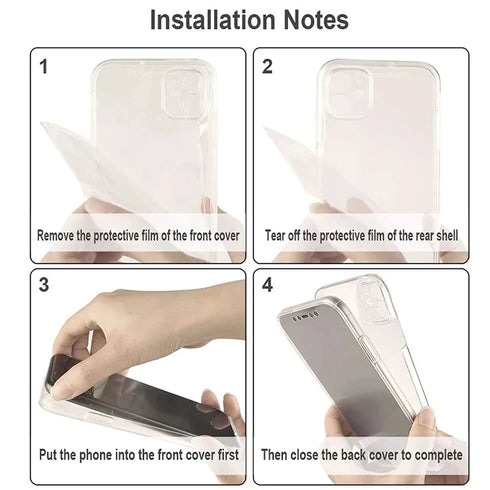 Installation Notes

1

Remove the protective film of the front cover

2

Tear off the protective film of the rear shell

3

Put the phone into the front cover first

4

Then close the back cover to complete